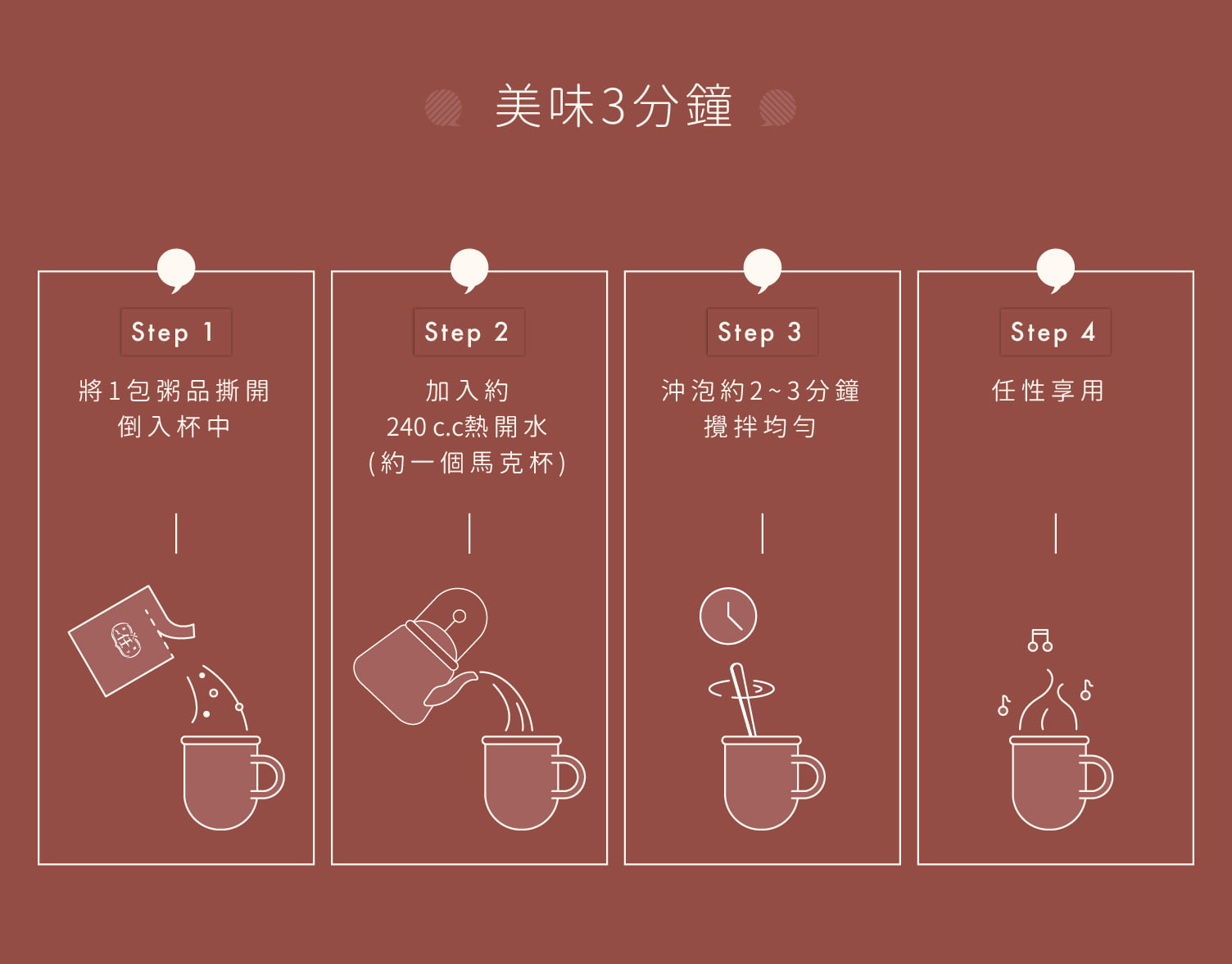 美味3分鐘

Step 1

將1包粥品撕開
倒入杯中

Step 2

加入約
240 c.c熱開水
(約一個馬克杯)

Step 3

沖泡約2~3分鐘
攪拌均勻

Step 4

任性享用