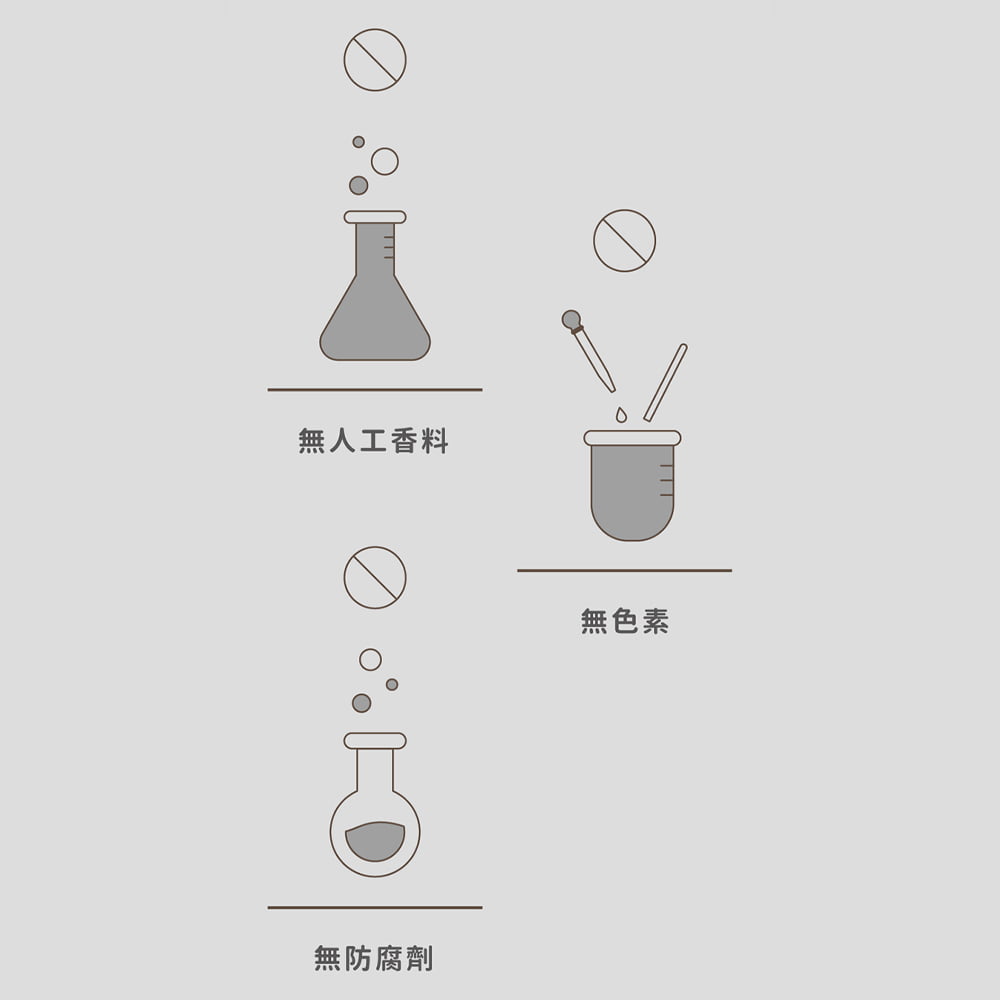 無人工香料

無色素

無防腐劑