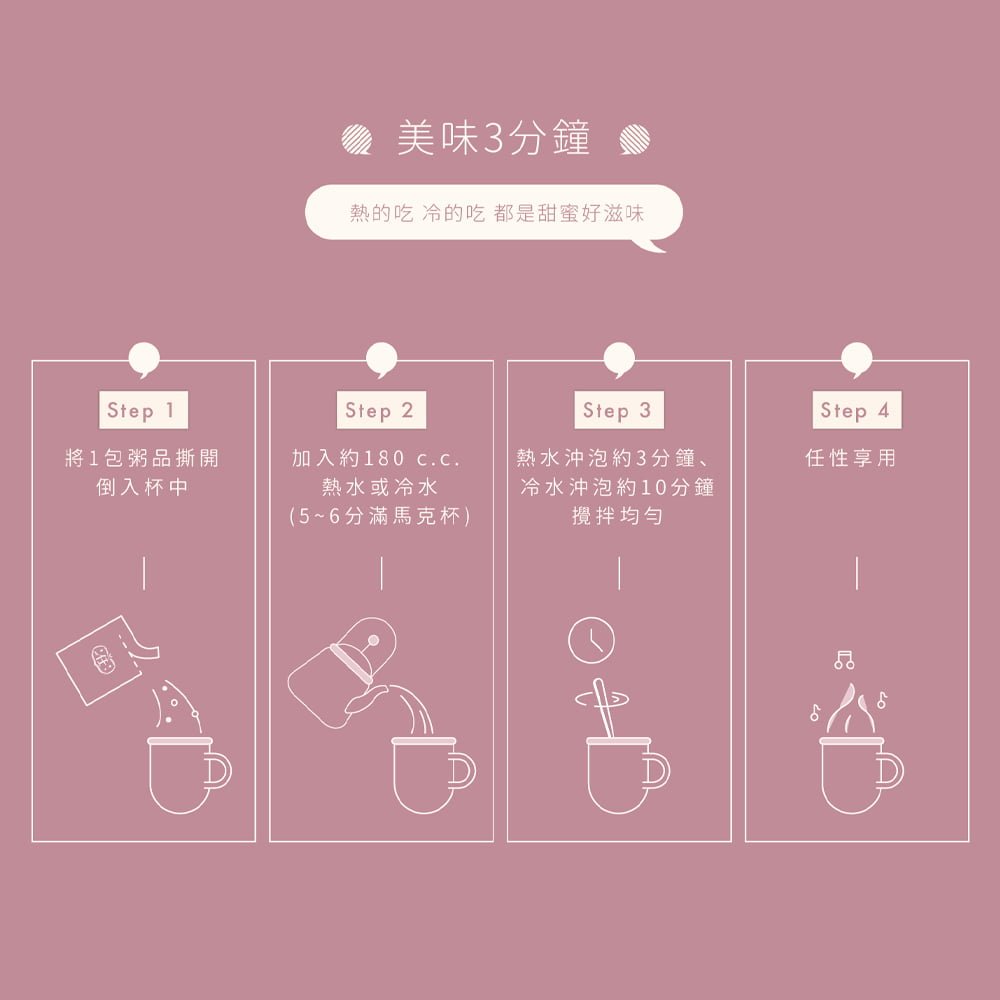 美味3分鐘

熱的吃 冷的吃 都是甜蜜好滋味

Step 1

將1包粥品撕開
倒入杯中

Step 2

加入約180 c.c.
熱水或冷水
(5~6分滿馬克杯)

Step 3

熱水沖泡約3分鐘、
冷水沖泡約10分鐘
攪拌均勻

Step 4

任性享用